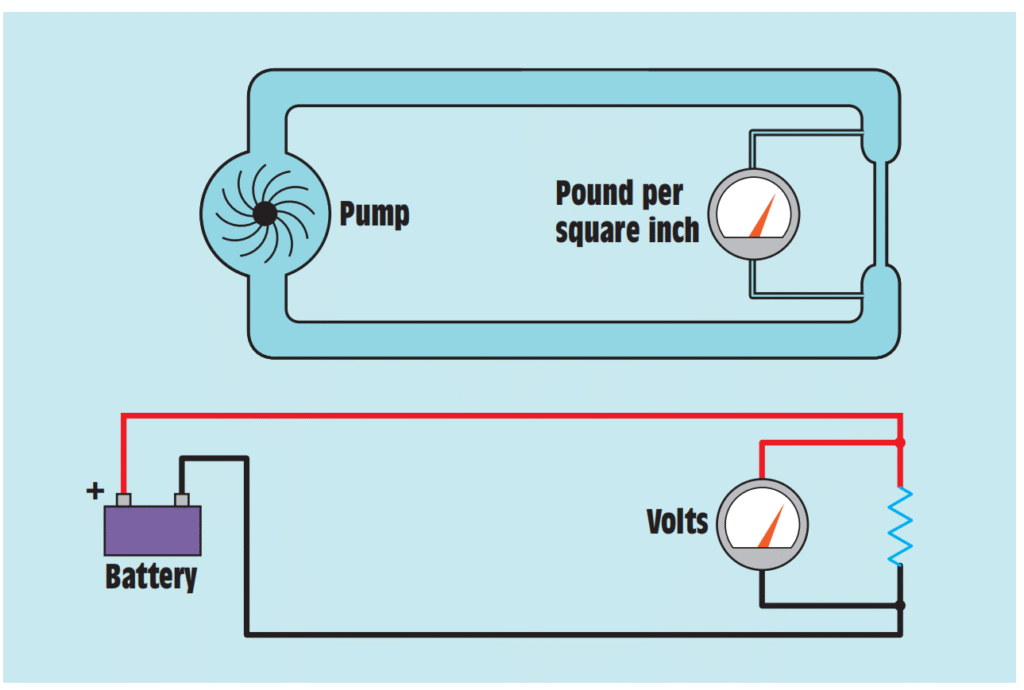 Pump

Pound per square inch

+

Battery

Volts