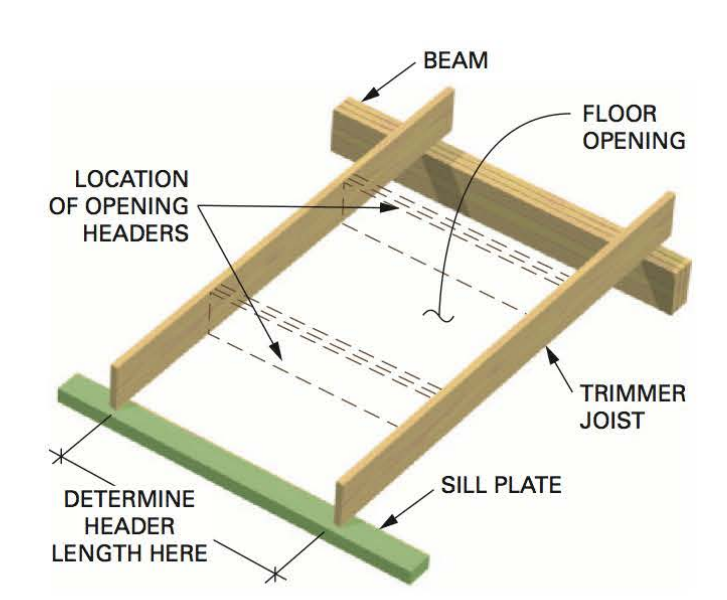 BEAM

FLOOR OPENING

LOCATION OF OPENING HEADERS

TRIMMER JOIST

SILL PLATE

DETERMINE HEADER LENGTH HERE